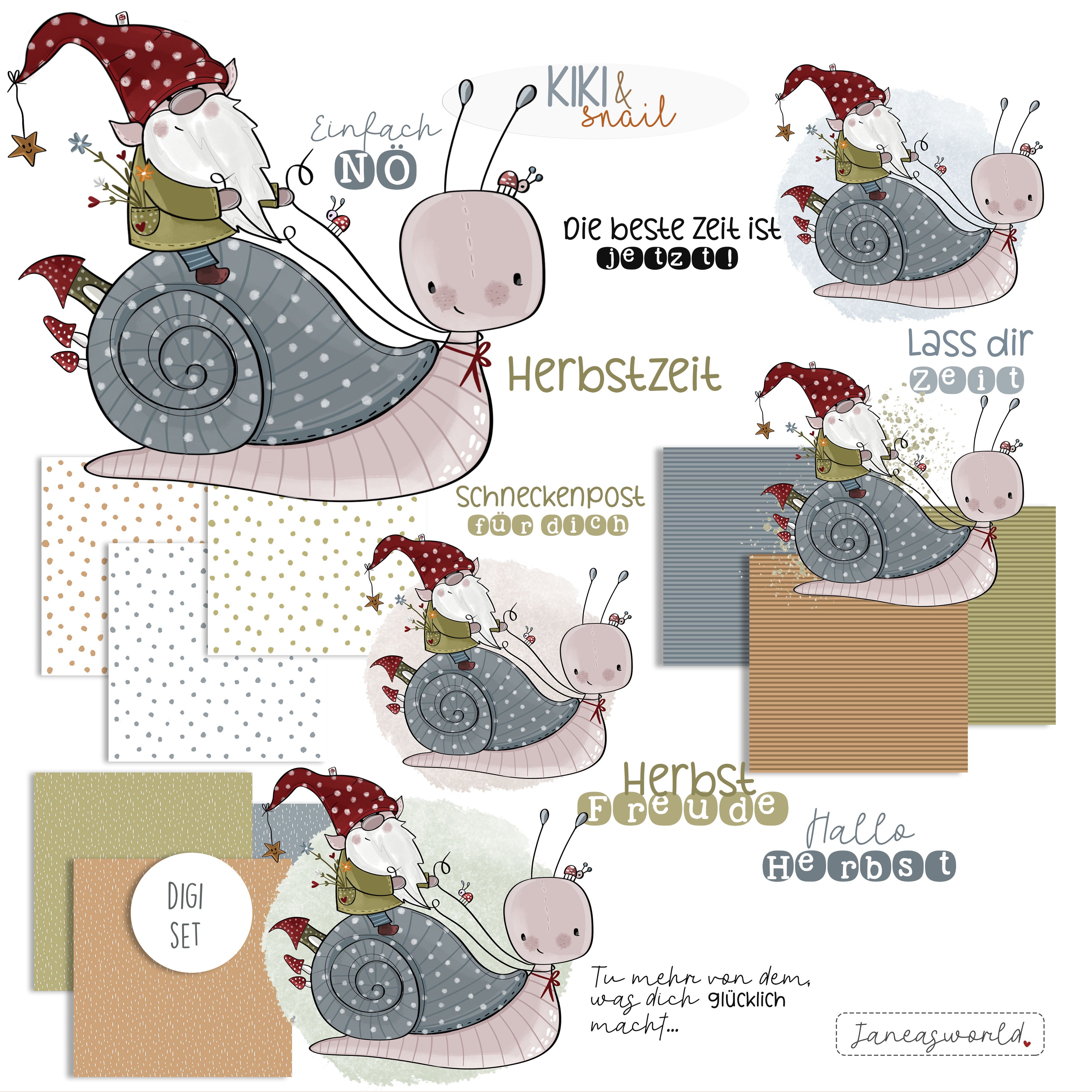 KIKI & snail

Einfach NÖ

Die beste Zeit ist jetzt!

Herbstzeit

Lass dir Zeit

Schneckenpost für dich

Herbst Freude

Hallo Herbst

DIGI SET

Tu mehr von dem, was dich glücklich macht...

Janeasworld