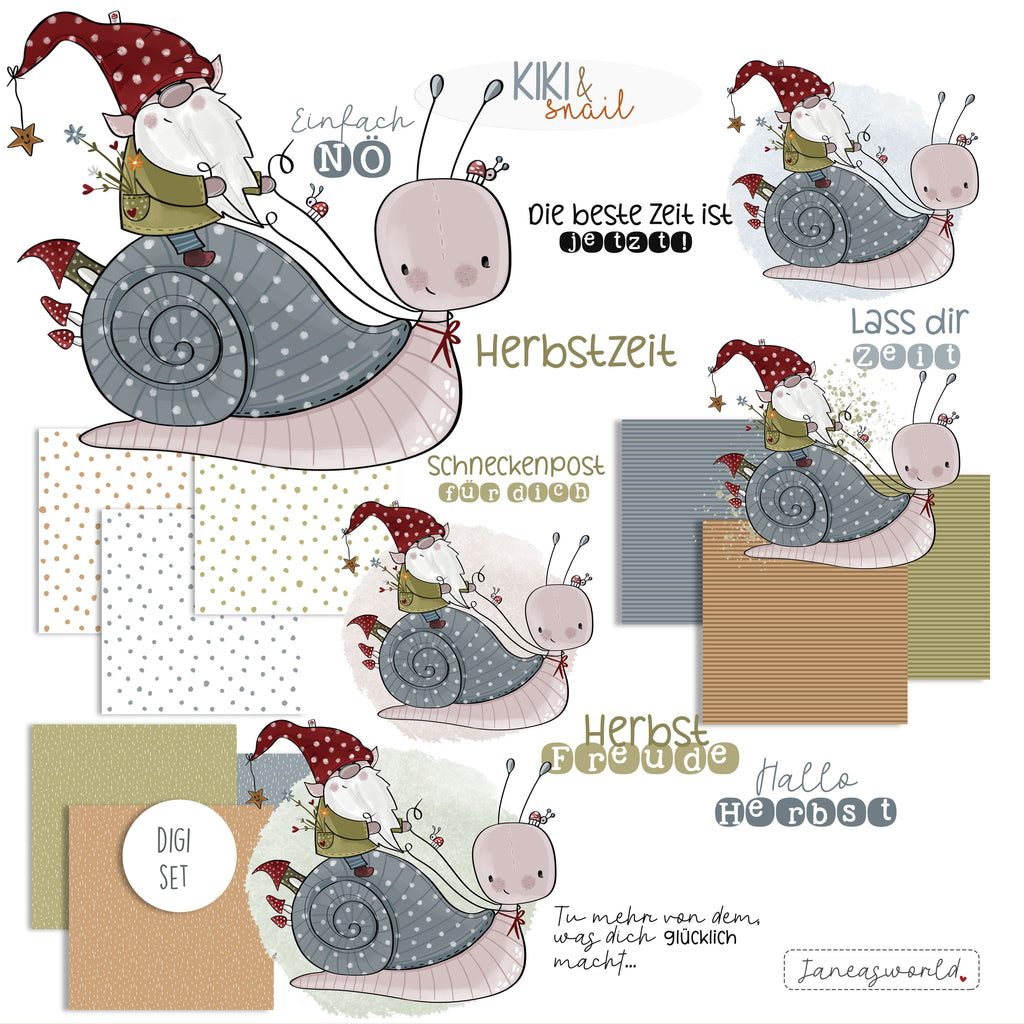 KIKI & snail

Einfach
NÖ

Die beste Zeit ist
jetzt!

Herbstzeit

Lass dir
Zeit

Schneckenpost
für dich

Herbst
Freude

Hallo
Herbst

DIGI
SET

Tu mehr von dem,
was dich glücklich
macht...

Janeasworld